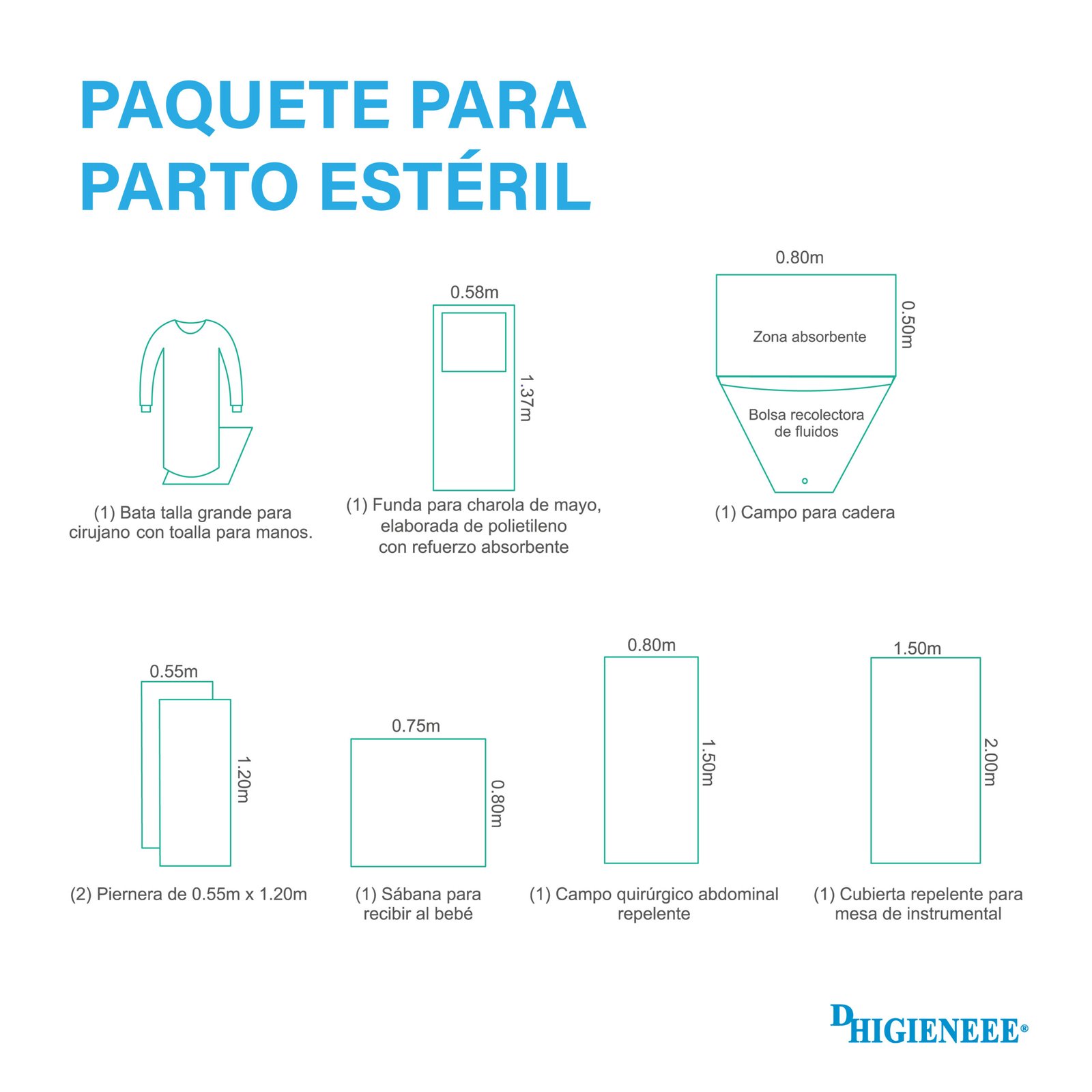 PAQUETE PARA PARTO ESTÉRIL

(1) Bata talla grande para cirujano con toalla para manos.

0.58m
1.37m
(1) Funda para charola de mayo, elaborada de polietileno con refuerzo absorbente

0.80m
0.50m
Zona absorbente
Bolsa recolectora de fluidos
(1) Campo para cadera

0.55m
1.20m
(2) Piernera de 0.55m x 1.20m

0.75m
0.80m
(1) Sábana para recibir al bebé

0.80m
1.50m
(1) Campo quirúrgico abdominal repelente

1.50m
2.00m
(1) Cubierta repelente para mesa de instrumental

DHIGIENEEE®